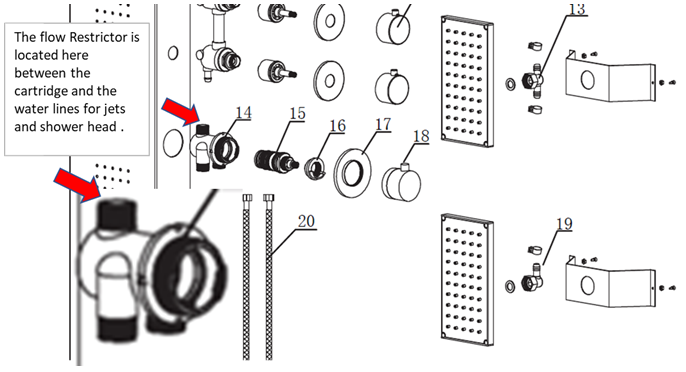 The flow Restrictor is located here between the cartridge and the water lines for jets and shower head .

13

14

15

16

17

18

20

19